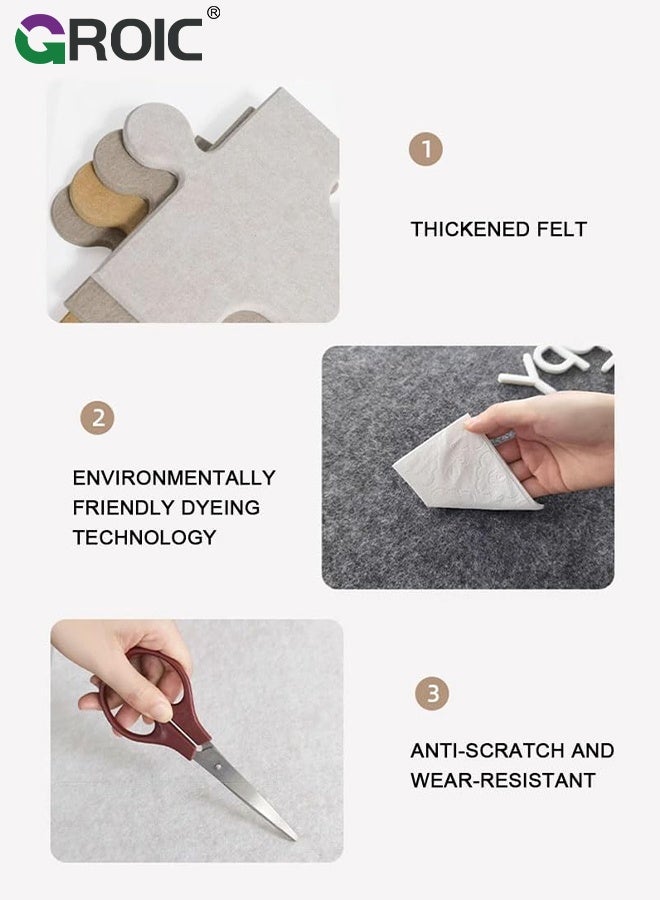 GROIC®

1

THICKENED FELT

2

ENVIRONMENTALLY FRIENDLY DYEING TECHNOLOGY

3

ANTI-SCRATCH AND WEAR-RESISTANT